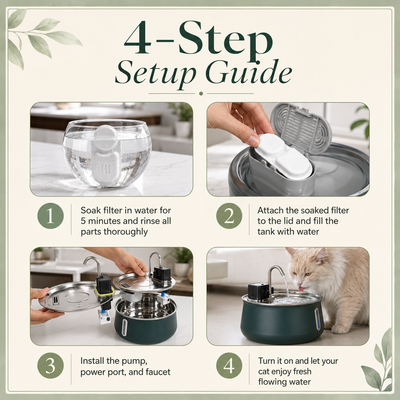 4-Step
Setup Guide

1
Soak filter in water for 5 minutes and rinse all parts thoroughly

2
Attach the soaked filter to the lid and fill the tank with water

3
Install the pump, power port, and faucet

4
Turn it on and let your cat enjoy fresh flowing water